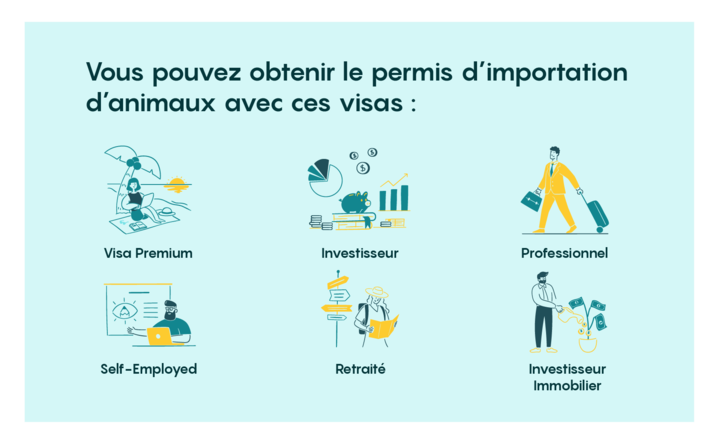 Vous pouvez obtenir le permis d'importation d'animaux avec ces visas :

Visa Premium

Investisseur

Professionnel

Self-Employed

Retraité

Investisseur Immobilier